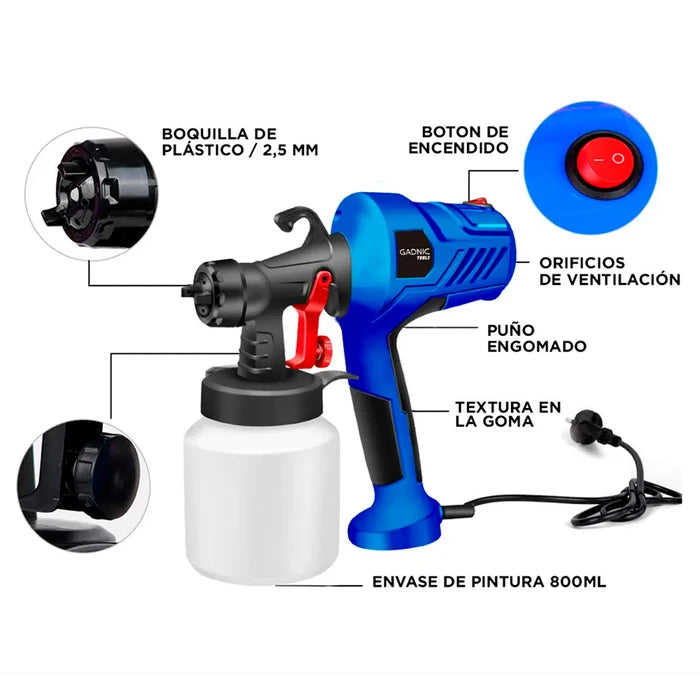 BOQUILLA DE PLÁSTICO / 2,5 MM

BOTON DE ENCENDIDO

GADNIC TOOLS

ORIFICIOS DE VENTILACIÓN

PUÑO ENGOMADO

TEXTURA EN LA GOMA

ENVASE DE PINTURA 800ML